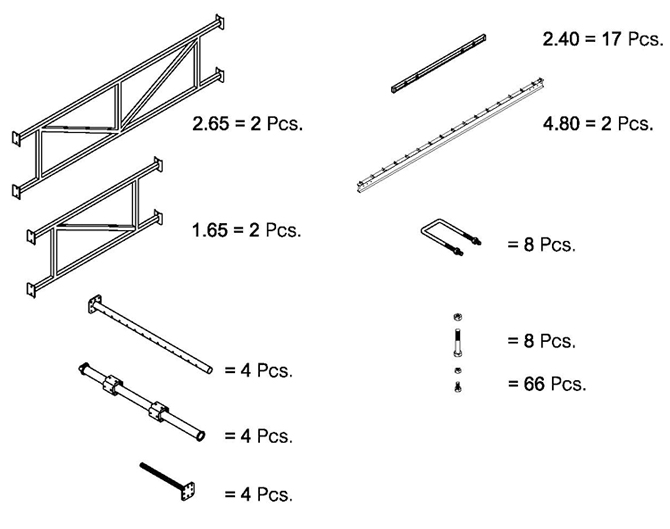 2.65 = 2 Pcs.

1.65 = 2 Pcs.

= 4 Pcs.

= 4 Pcs.

= 4 Pcs.

2.40 = 17 Pcs.

4.80 = 2 Pcs.

= 8 Pcs.

= 8 Pcs.

= 66 Pcs.