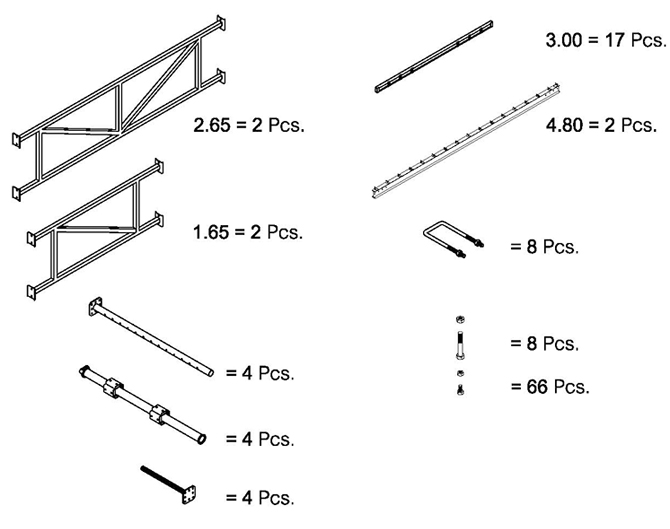 2.65 = 2 Pcs.

1.65 = 2 Pcs.

= 4 Pcs.

= 4 Pcs.

= 4 Pcs.

3.00 = 17 Pcs.

4.80 = 2 Pcs.

= 8 Pcs.

= 8 Pcs.

= 66 Pcs.