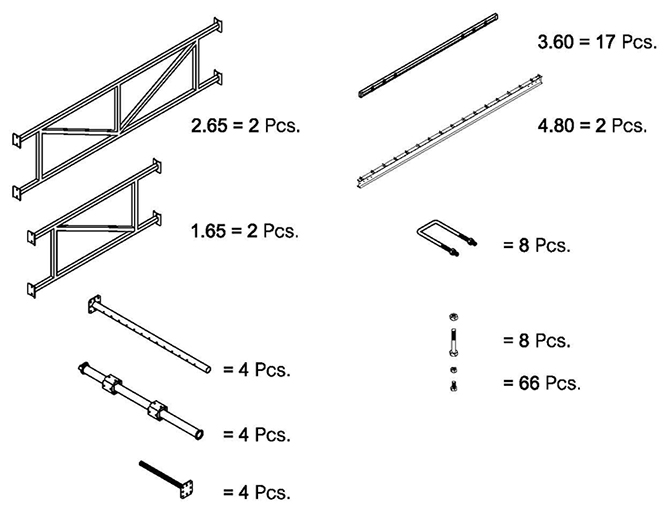 2.65 = 2 Pcs.

1.65 = 2 Pcs.

= 4 Pcs.

= 4 Pcs.

= 4 Pcs.

3.60 = 17 Pcs.

4.80 = 2 Pcs.

= 8 Pcs.

= 8 Pcs.

= 66 Pcs.